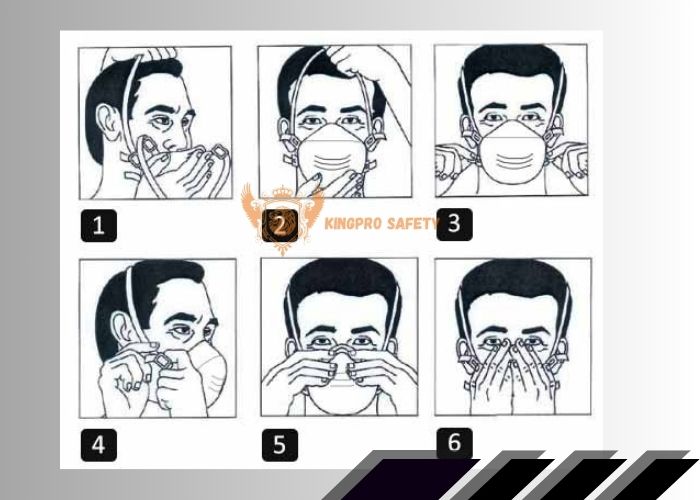 1

2

KINGPRO SAFETY

3

4

5

6