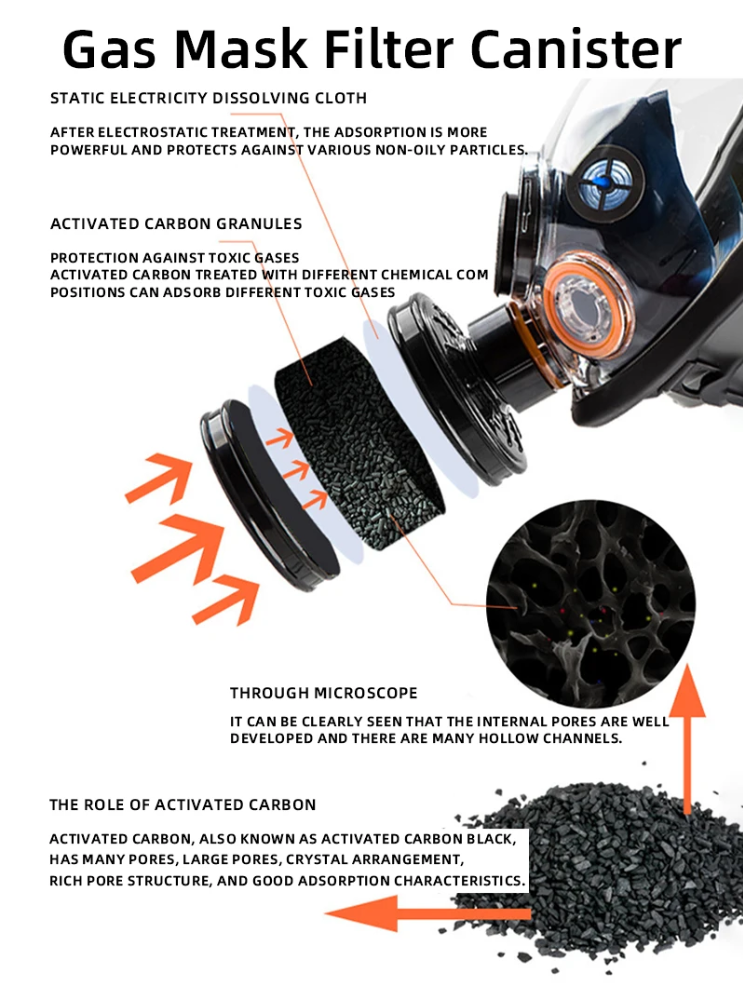 Gas Mask Filter Canister

STATIC ELECTRICITY DISSOLVING CLOTH

AFTER ELECTROSTATIC TREATMENT, THE ADSORPTION IS MORE POWERFUL AND PROTECTS AGAINST VARIOUS NON-OILY PARTICLES.

ACTIVATED CARBON GRANULES

PROTECTION AGAINST TOXIC GASES
ACTIVATED CARBON TREATED WITH DIFFERENT CHEMICAL COM POSITIONS CAN ADSORB DIFFERENT TOXIC GASES

THROUGH MICROSCOPE

IT CAN BE CLEARLY SEEN THAT THE INTERNAL PORES ARE WELL DEVELOPED AND THERE ARE MANY HOLLOW CHANNELS.

THE ROLE OF ACTIVATED CARBON

ACTIVATED CARBON, ALSO KNOWN AS ACTIVATED CARBON BLACK, HAS MANY PORES, LARGE PORES, CRYSTAL ARRANGEMENT, RICH PORE STRUCTURE, AND GOOD ADSORPTION CHARACTERISTICS.